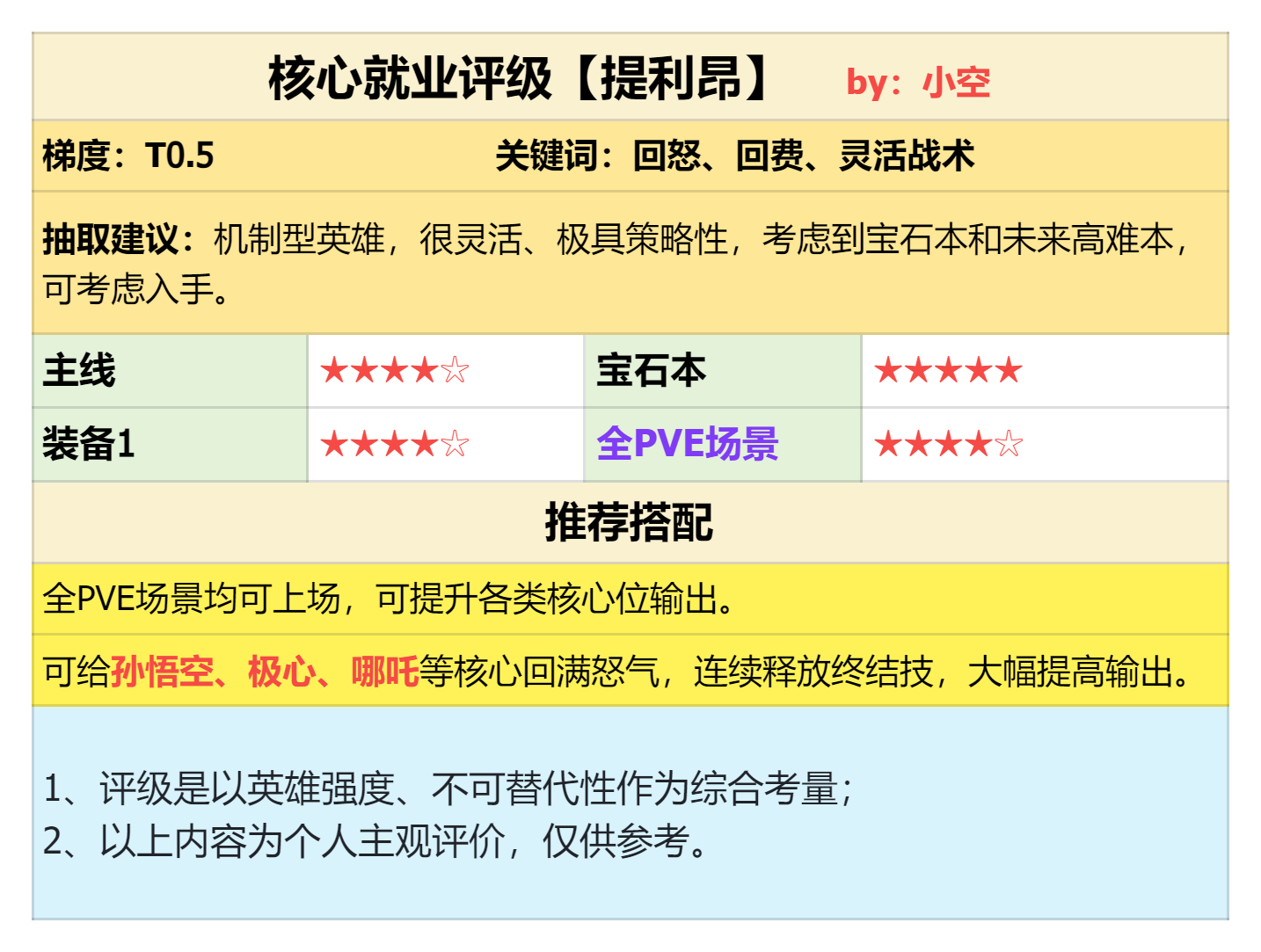 核心就业评级【提利昂】 by：小空

梯度：T0.5 关键词：回怒、回费、灵活战术

抽取建议：机制型英雄，很灵活、极具策略性，考虑到宝石本和未来高难本，可考虑入手。

| 主线 | ★★★★☆ | 宝石本 | ★★★★★ |
|---|---|---|---|
| 装备1 | ★★★★☆ | 全PVE场景 | ★★★★☆ |

推荐搭配

全PVE场景均可上场，可提升各类核心位输出。

可给孙悟空、极心、哪吒等核心回满怒气，连续释放终结技，大幅提高输出。

1、评级是以英雄强度、不可替代性作为综合考量；
2、以上内容为个人主观评价，仅供参考。