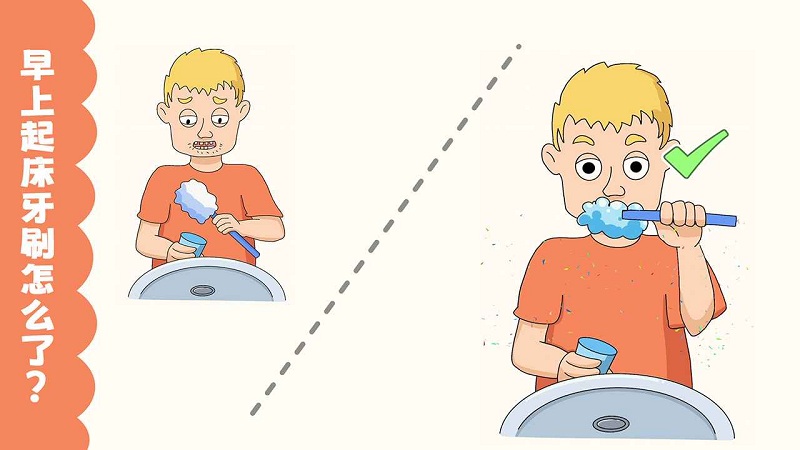 早上起床牙刷怎么了？