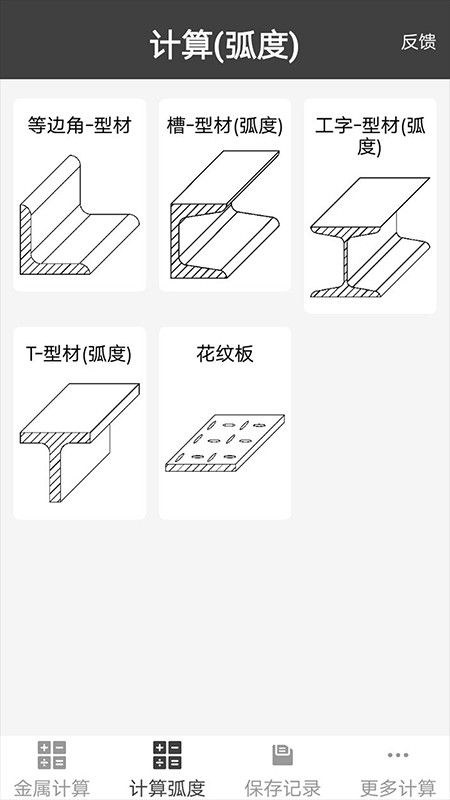 计算(弧度)

反馈

等边角-型材

槽-型材(弧度)

工字-型材(弧度)

T-型材(弧度)

花纹板

金属计算

计算弧度

保存记录

更多计算