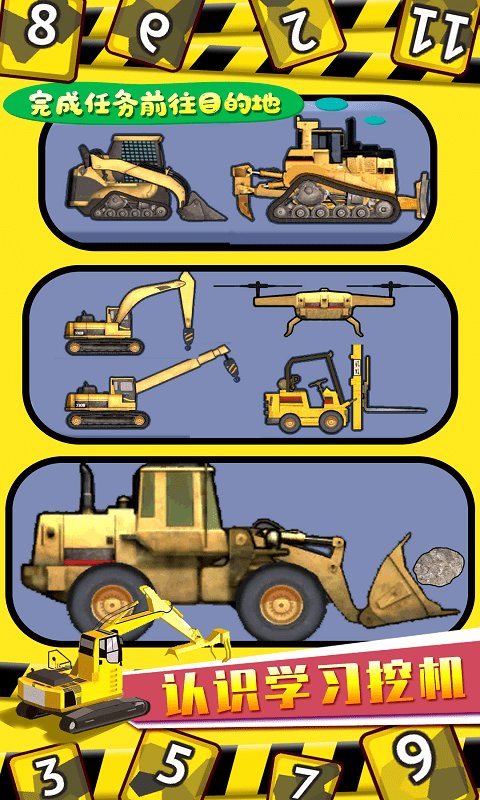 8
6
2
11
完成任务前往目的地
认识学习挖机
3
5
7
9