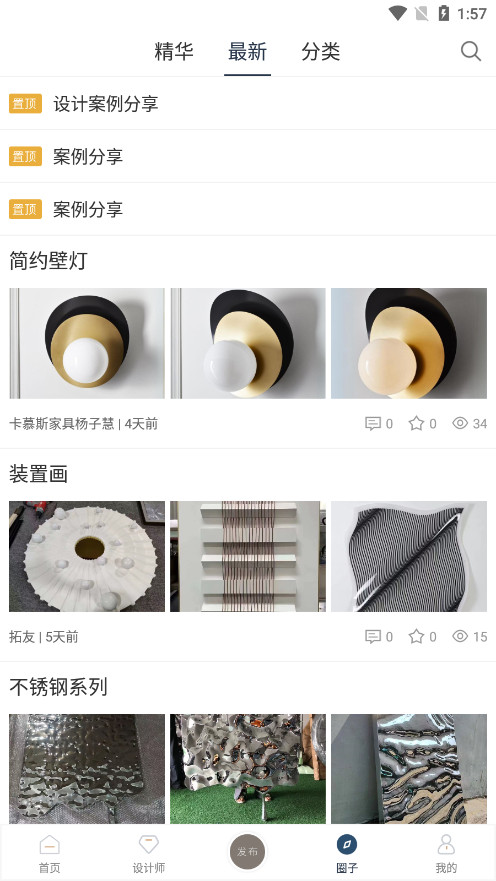 1:57

精华 最新 分类

置顶 设计案例分享

置顶 案例分享

置顶 案例分享

简约壁灯

卡慕斯家具杨子慧 | 4天前 0 0 34

装置画

拓友 | 5天前 0 0 15

不锈钢系列

首页 设计师 发布 圈子 我的