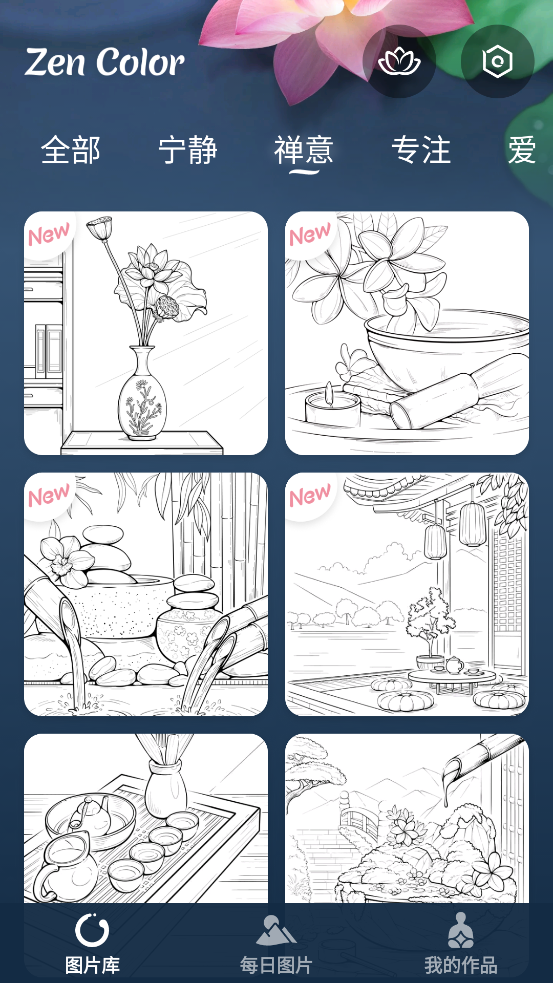 Zen Color

全部 宁静 禅意 专注 爱

New

New

New

New

图片库 每日图片 我的作品