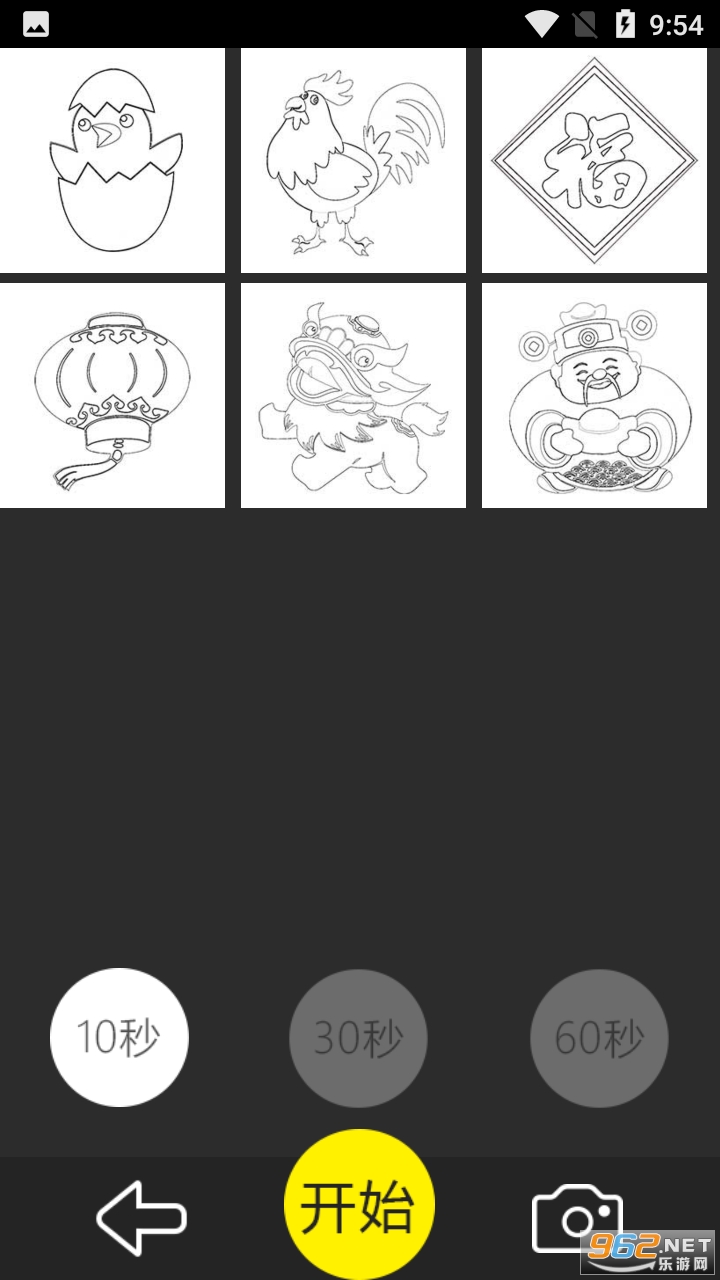 9:54

福

10秒

30秒

60秒

开始

962.NET
乐游网