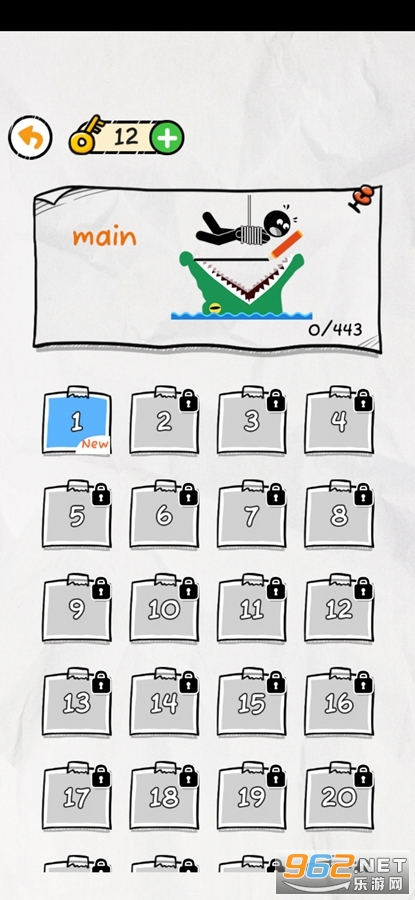 12

main

0/443

1
New

2

3

4

5

6

7

8

9

10

11

12

13

14

15

16

17

18

19

20

962.NET
乐游网