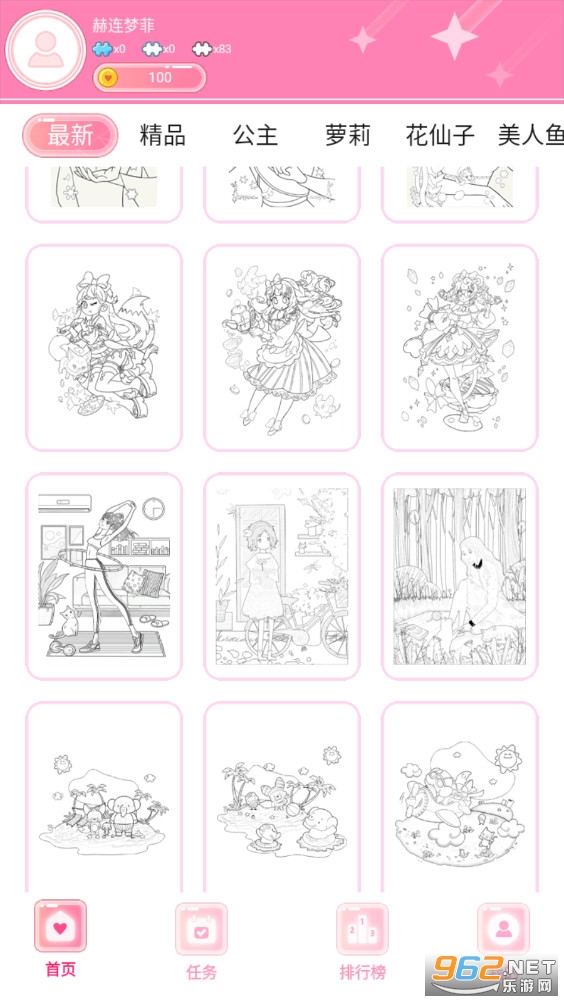 赫连梦菲
x0 x0 x83
100

最新 精品 公主 萝莉 花仙子 美人鱼

首页 任务 排行榜

962.NET
乐游网