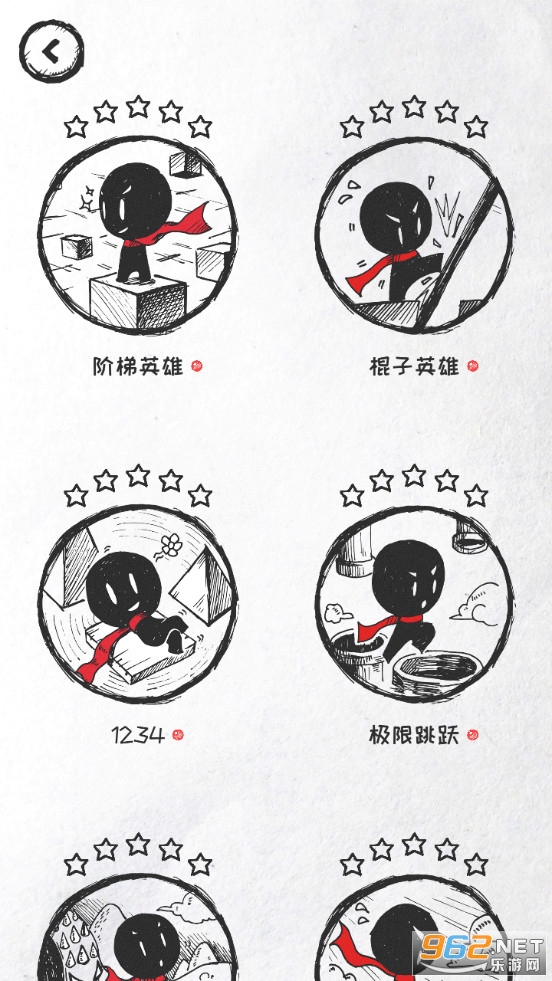 阶梯英雄

棍子英雄

1234

极限跳跃

962.NET
乐游网