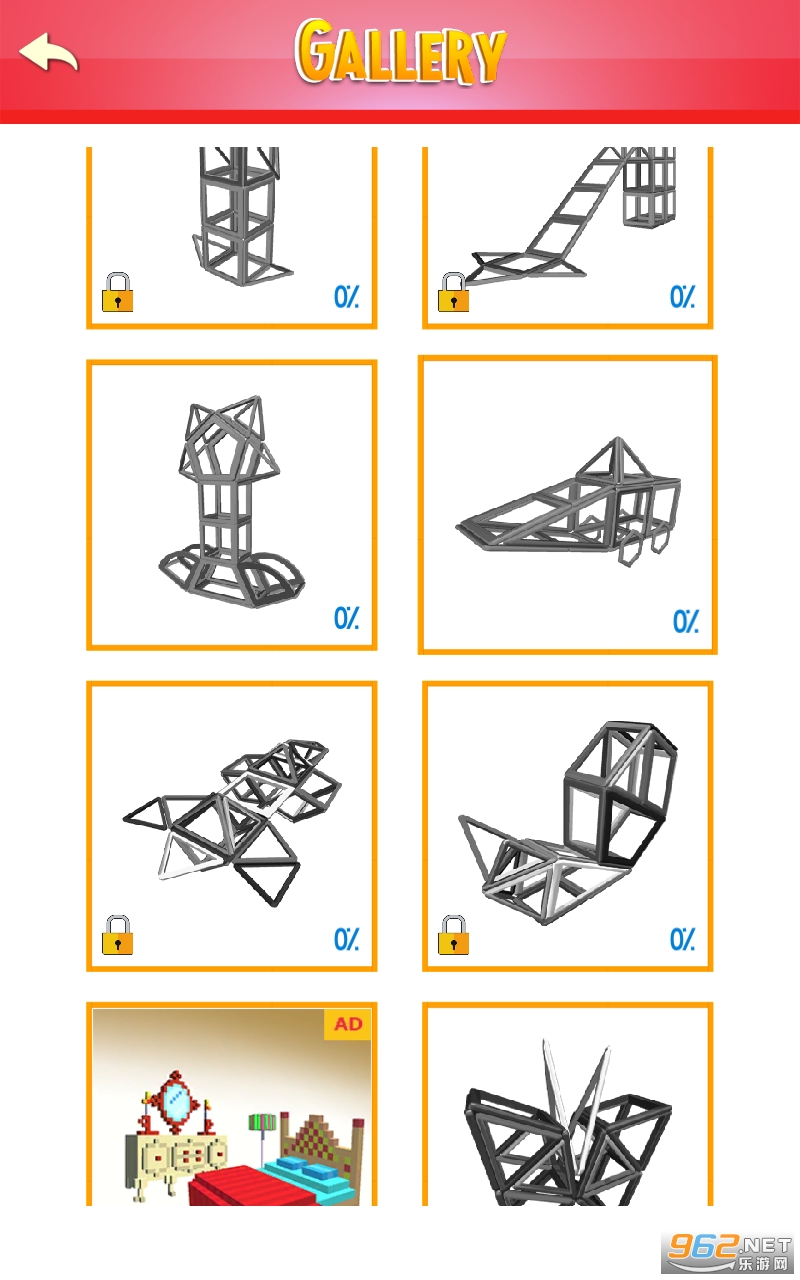 GALLERY

0%

0%

0%

0%

0%

0%

AD

962.NET 乐游网