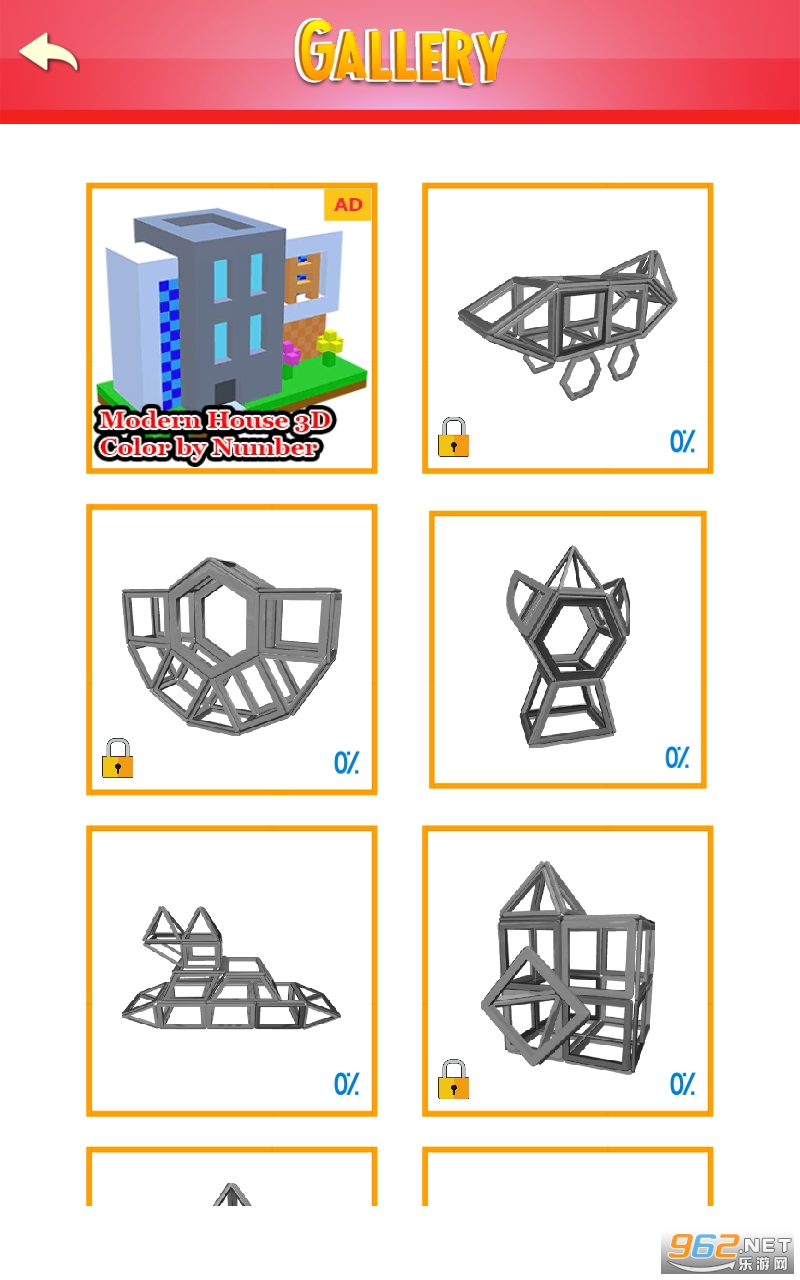 GALLERY

AD

Modern House 3D Color by Number

0%

0%

0%

0%

0%

962.NET
乐游网