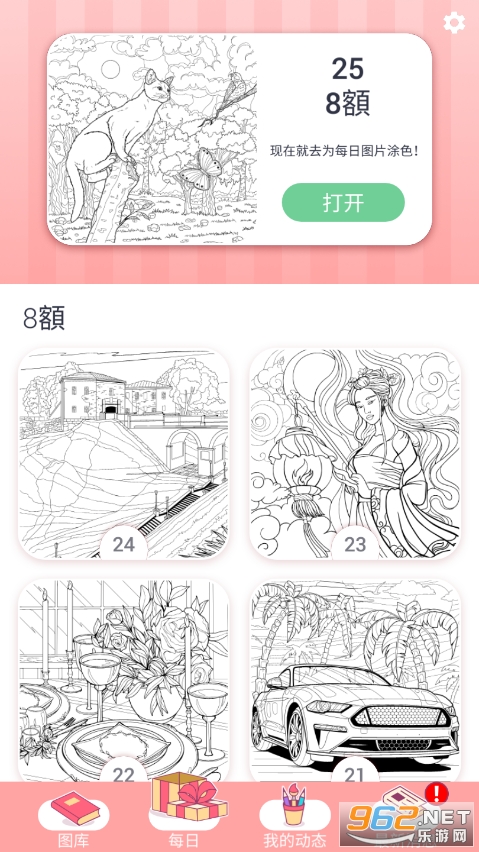 25
8額

现在就去为每日图片涂色!

打开

8額

24

23

22

21

图库

每日

我的动态

962.NET
乐游网