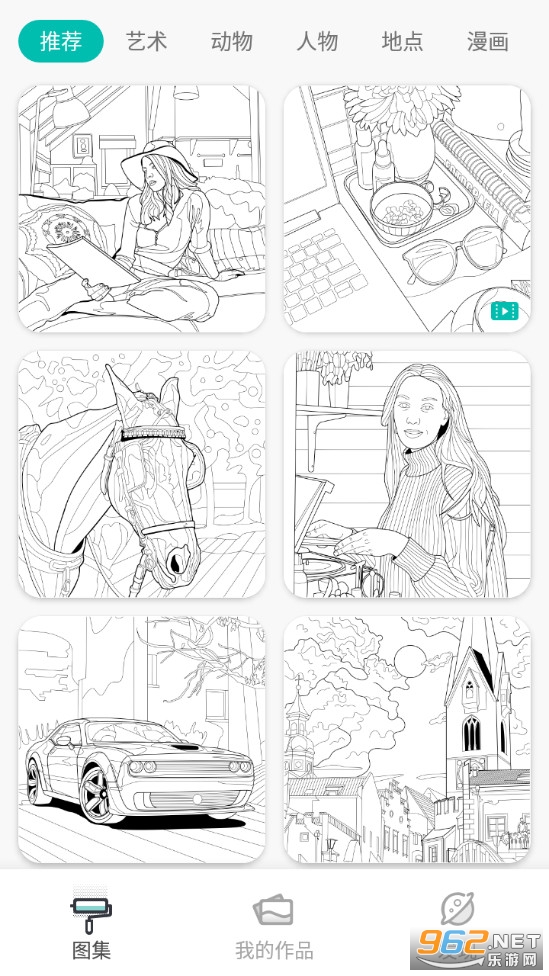 推荐 艺术 动物 人物 地点 漫画

图集 我的作品

962.NET 乐游网