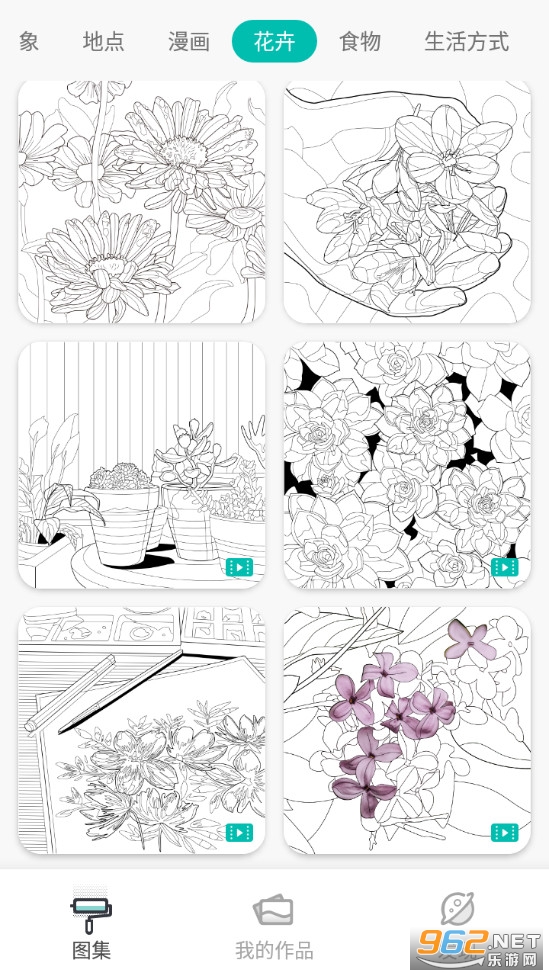 象 地点 漫画 花卉 食物 生活方式

图集 我的作品

962.NET
乐游网