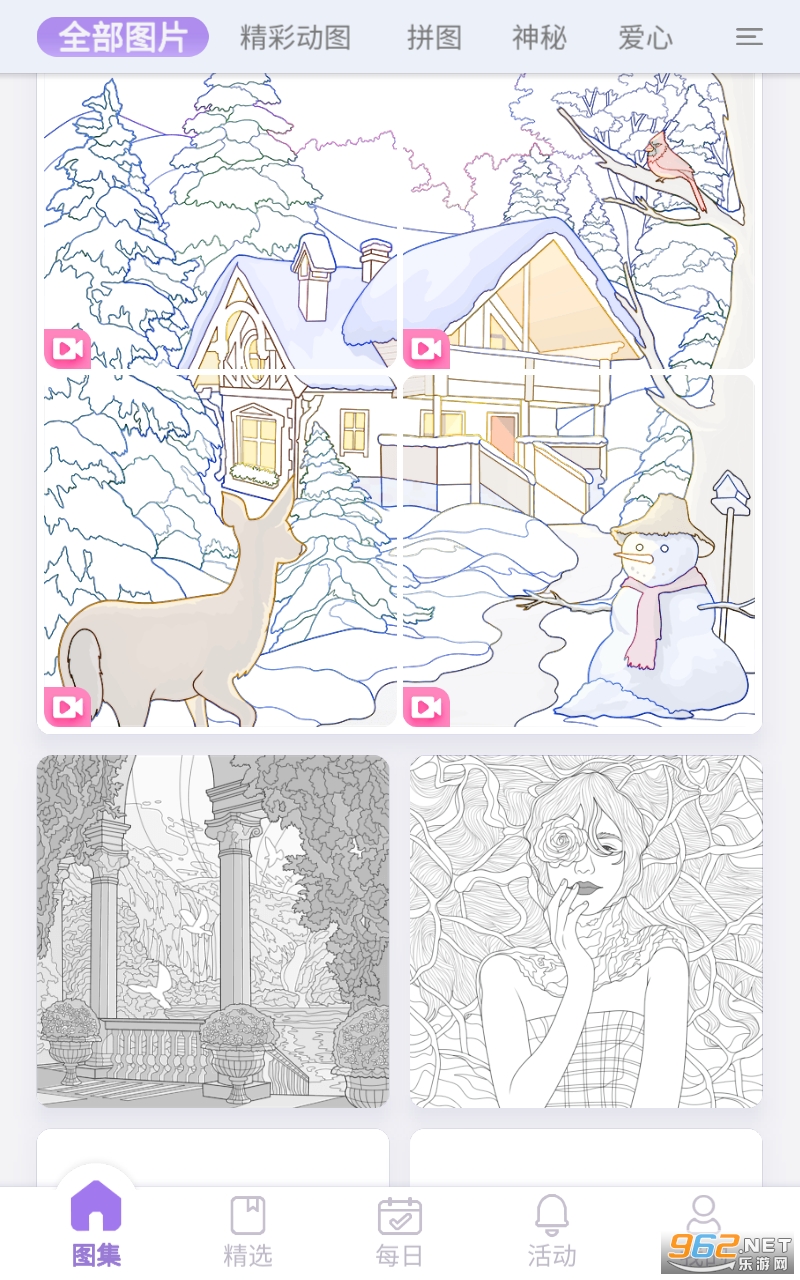 全部图片 精彩动图 拼图 神秘 爱心

图集 精选 每日 活动

962.NET
乐游网