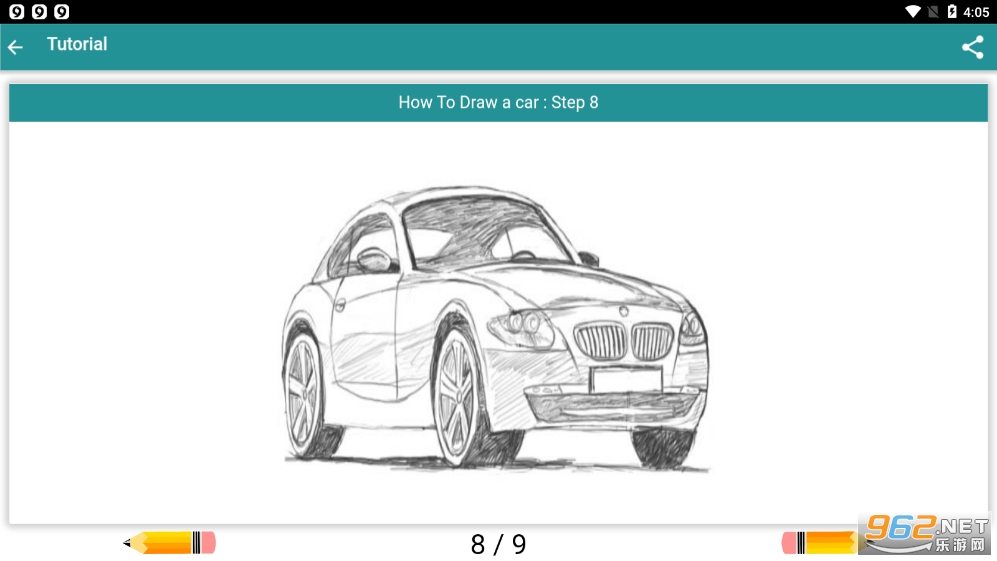 9 9 9
4:05

Tutorial

How To Draw a car : Step 8

8 / 9

962.NET
乐游网