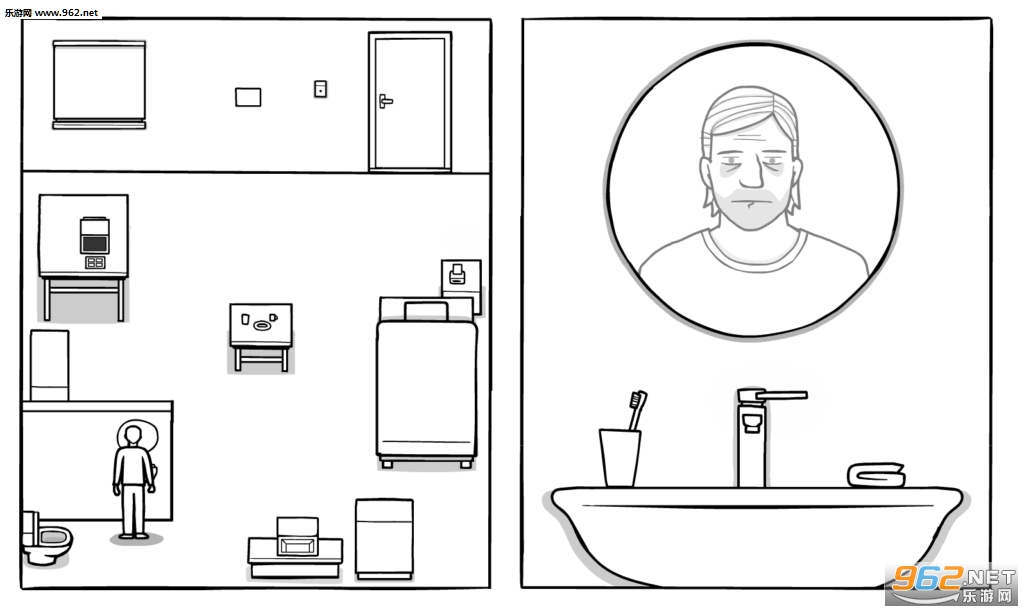 乐游网 www.962.net

962.NET
乐游网