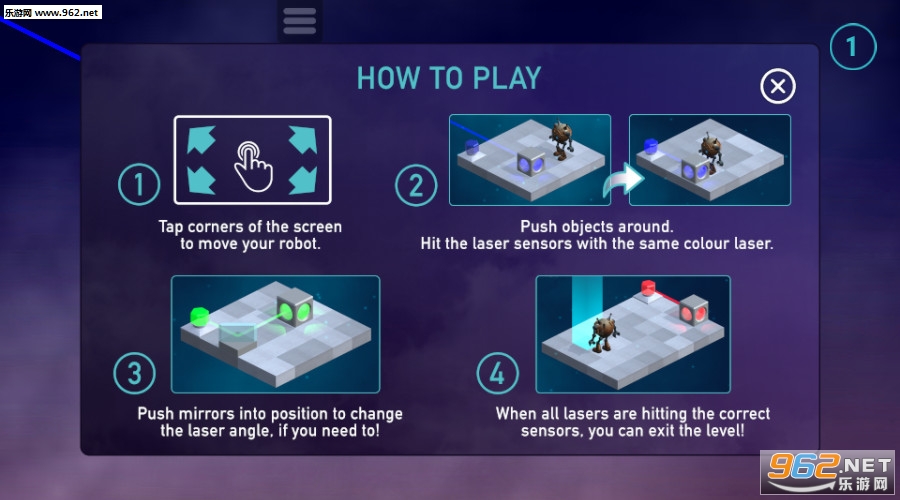 乐游网 www.962.net

1

HOW TO PLAY

1

Tap corners of the screen to move your robot.

2

Push objects around. Hit the laser sensors with the same colour laser.

3

Push mirrors into position to change the laser angle, if you need to!

4

When all lasers are hitting the correct sensors, you can exit the level!

962.NET 乐游网