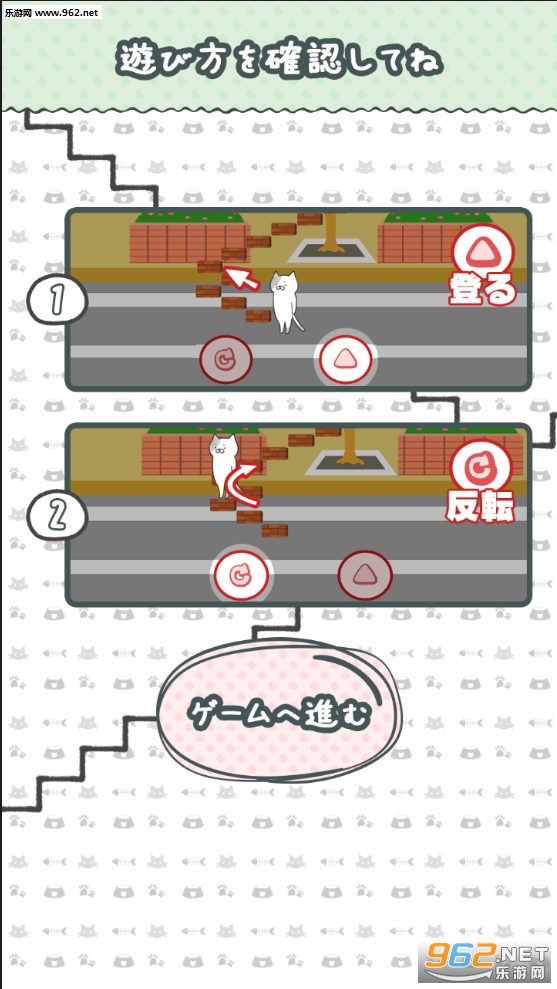 乐游网 www.962.net

遊び方を確認してね

1

登る

2

反転

ゲームへ進む

962.NET
乐游网