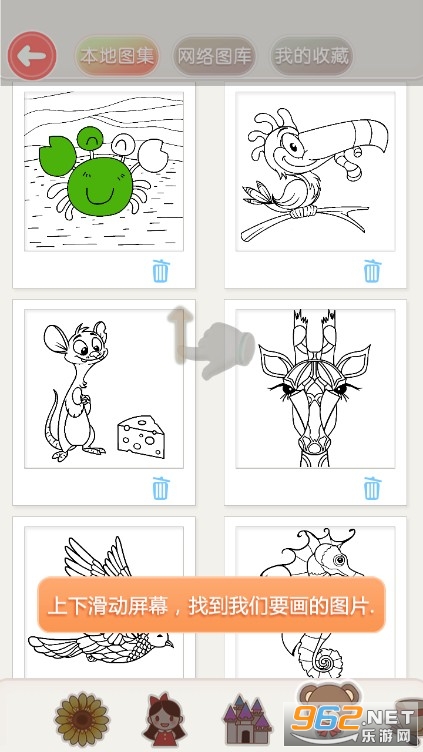 本地图集 网络图库 我的收藏

上下滑动屏幕，找到我们要画的图片.

962.NET 乐游网