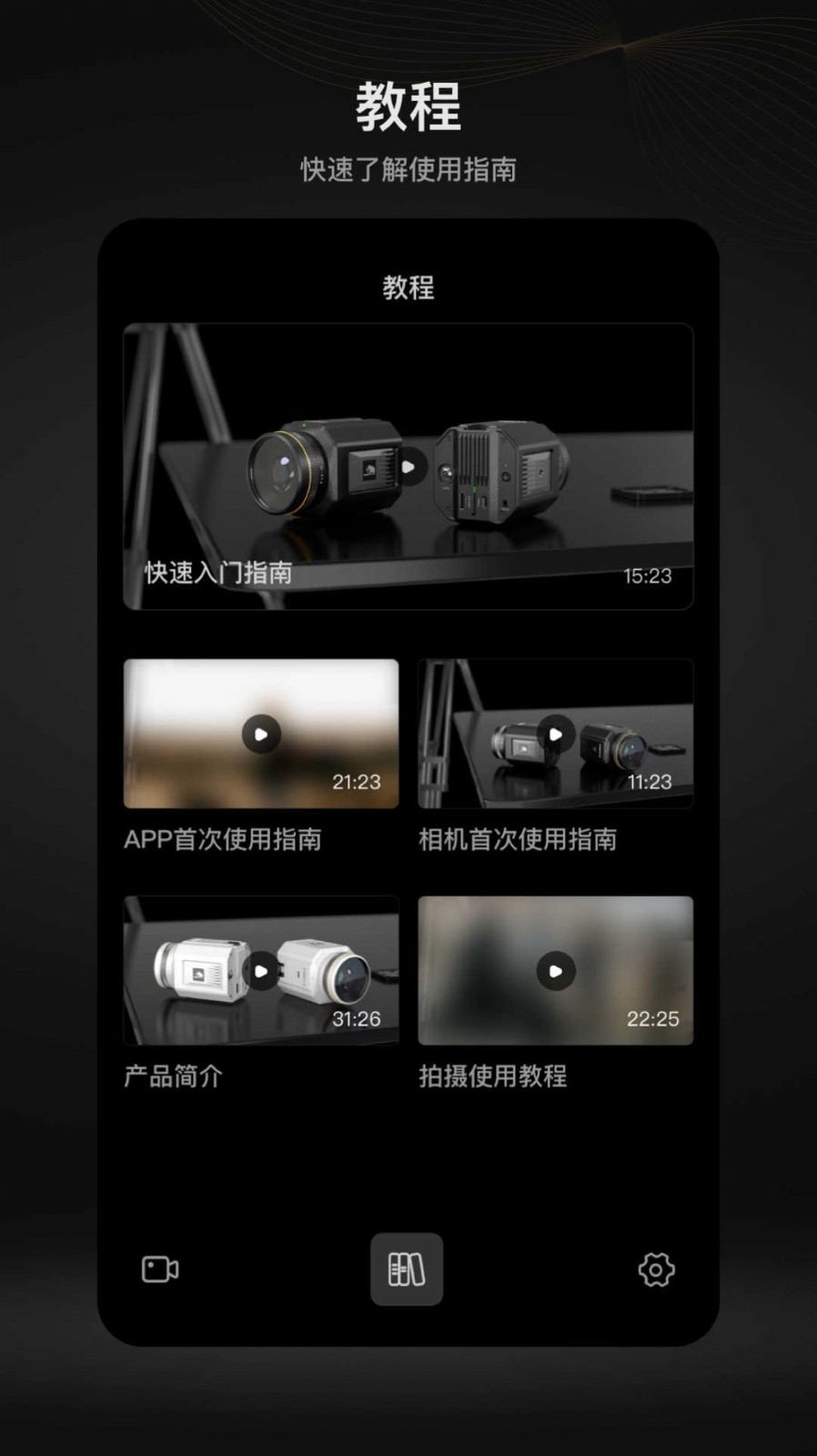 教程

快速了解使用指南

教程

快速入门指南 15:23

21:23

APP首次使用指南

11:23

相机首次使用指南

31:26

产品简介

22:25

拍摄使用教程