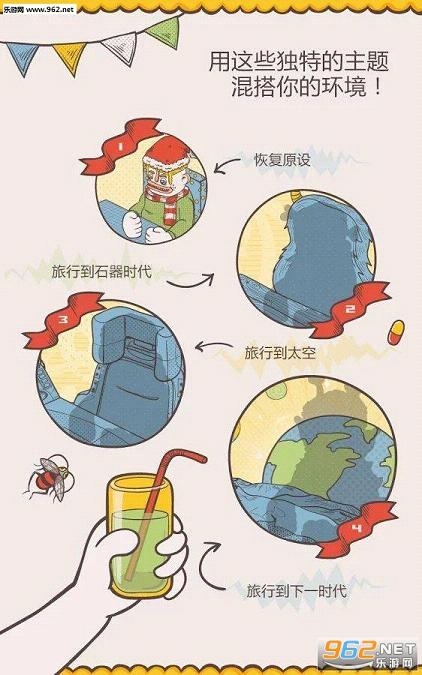 乐游网 www.962.net

用这些独特的主题
混搭你的环境！

1

恢复原设

旅行到石器时代

2

3

旅行到太空

4

旅行到下一时代

962.NET
乐游网