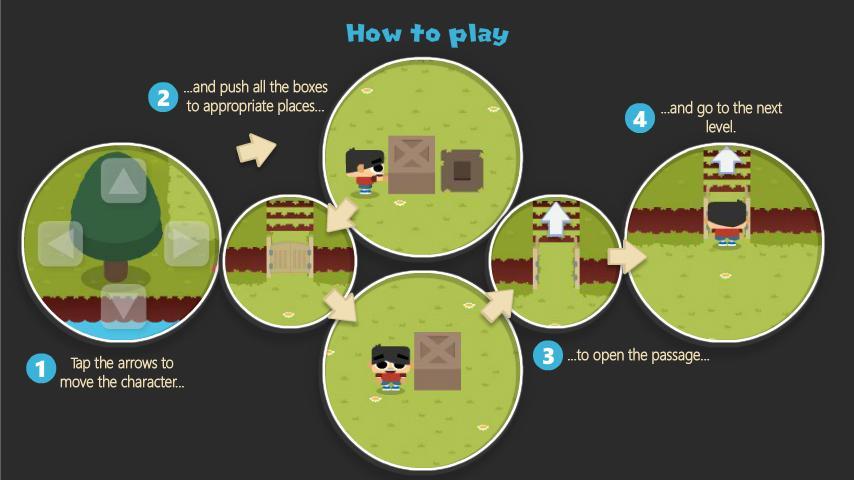 How to play

1 Tap the arrows to move the character...

2 ...and push all the boxes to appropriate places...

3 ...to open the passage...

4 ...and go to the next level.