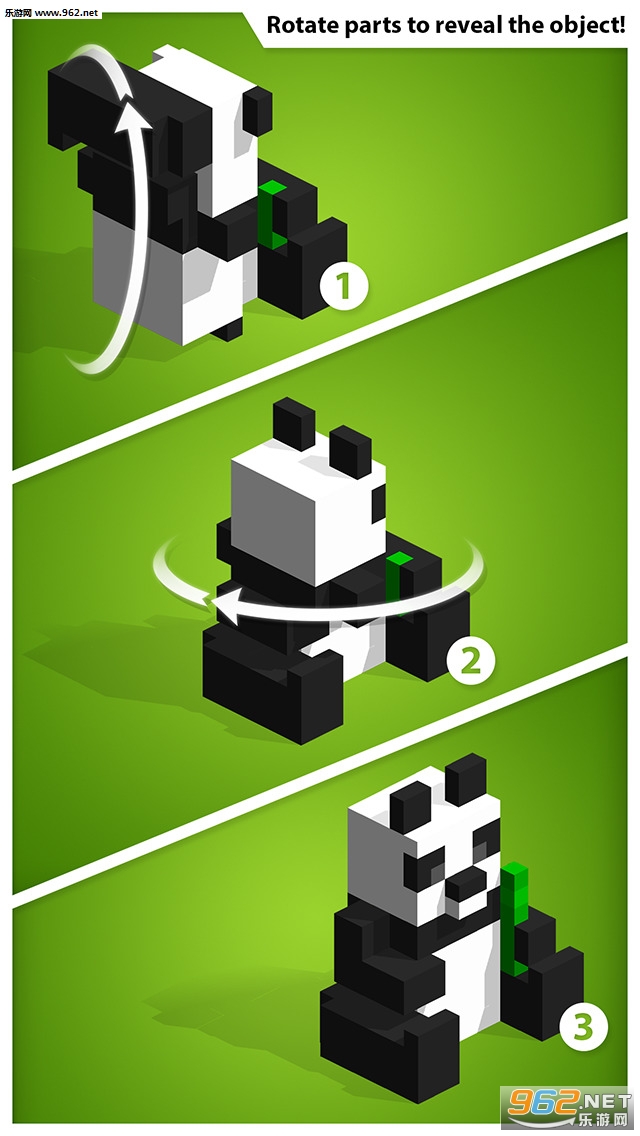 乐游网 www.962.net

Rotate parts to reveal the object!

1

2

3

962.NET 乐游网