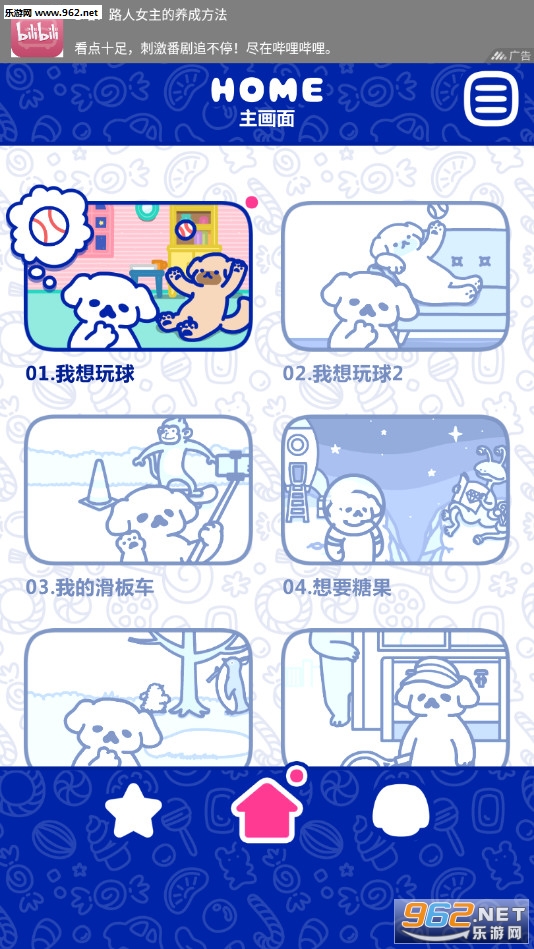 乐游网 www.962.net

路人女主的养成方法

bilibili

看点十足，刺激番剧追不停！尽在哔哩哔哩。

广告

HOME

主画面

01.我想玩球

02.我想玩球2

03.我的滑板车

04.想要糖果

962.NET
乐游网