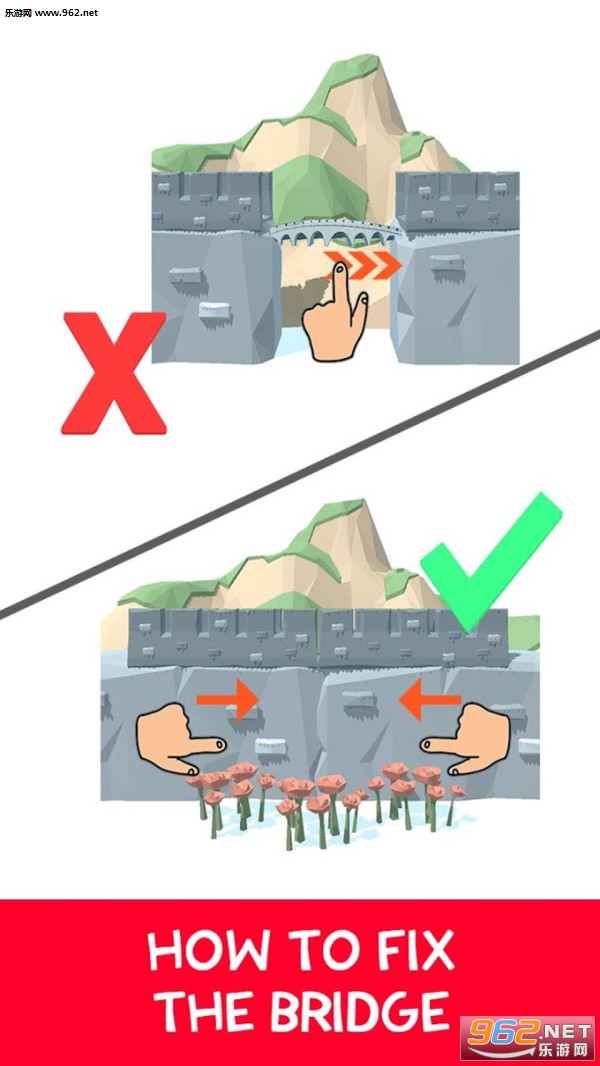 乐游网 www.962.net

HOW TO FIX
THE BRIDGE

962.NET
乐游网