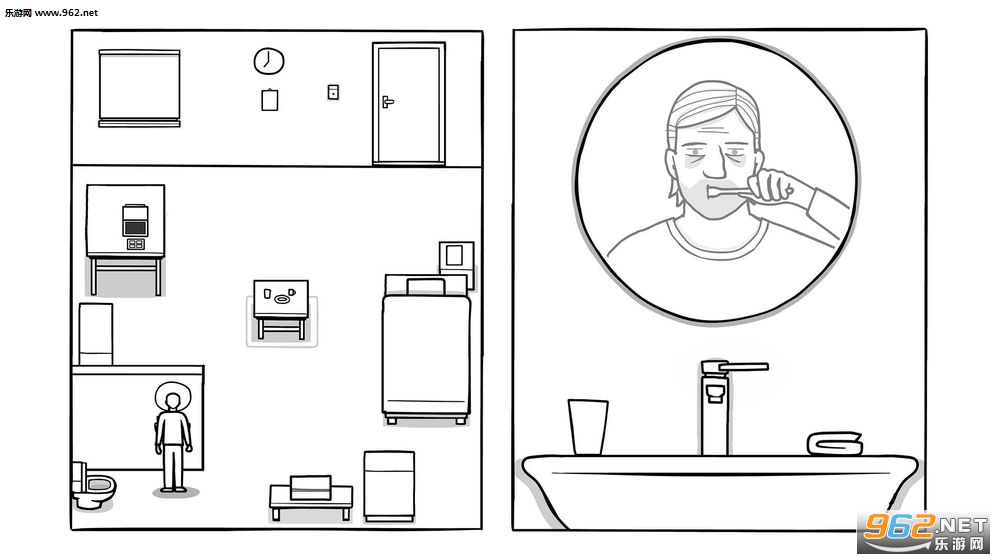 乐游网 www.962.net

962.NET
乐游网