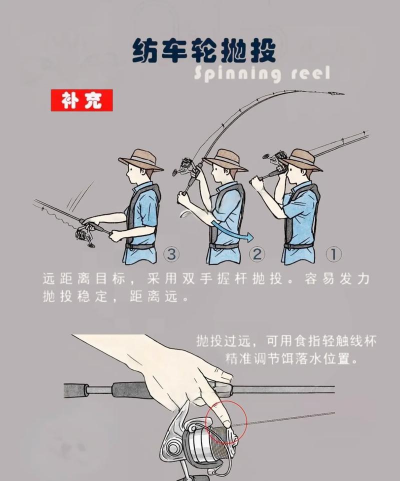 纺车轮抛投
Spinning reel

补充

③ ② ①

远距离目标，采用双手握杆抛投。容易发力抛投稳定，距离远。

抛投过远，可用食指轻触线杯精准调节饵落水位置。