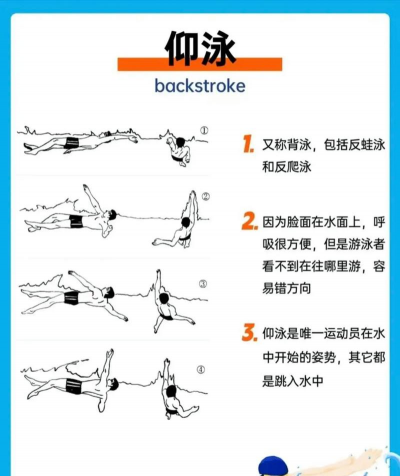 仰泳

backstroke

①

②

③

④

1. 又称背泳，包括反蛙泳和反爬泳

2. 因为脸面在水面上，呼吸很方便，但是游泳者看不到在往哪里游，容易错方向

3. 仰泳是唯一运动员在水中开始的姿势，其它都是跳入水中