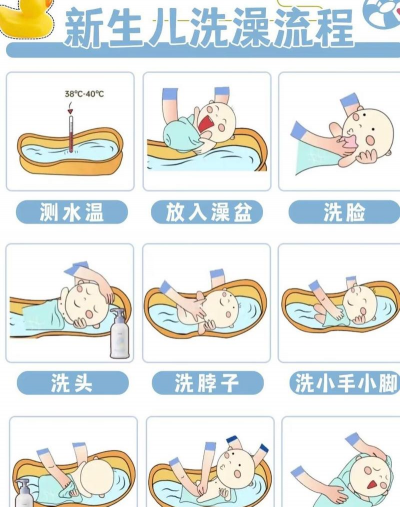 新生儿洗澡流程

38°C-40°C

测水温

放入澡盆

洗脸

洗头

洗脖子

洗小手小脚