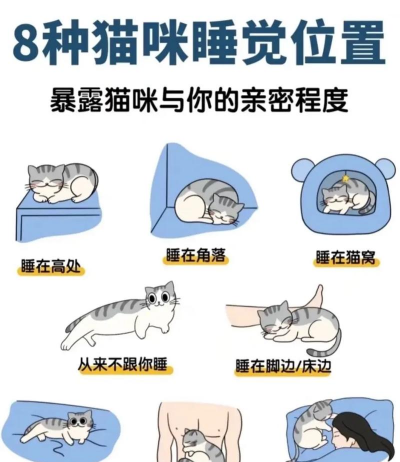 8种猫咪睡觉位置

暴露猫咪与你的亲密程度

睡在高处

睡在角落

睡在猫窝

从来不跟你睡

睡在脚边/床边